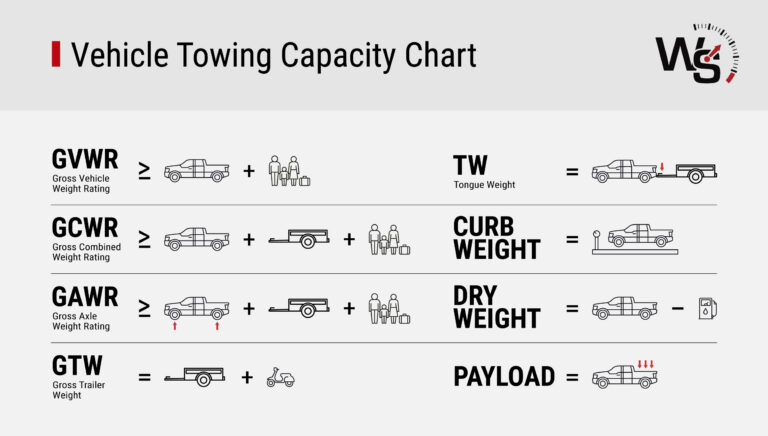 Vehicle Towing Capacity Chart

WS

GVWR
Gross Vehicle Weight Rating
≥ + 

GCWR
Gross Combined Weight Rating
≥ + +

GAWR
Gross Axle Weight Rating
≥ + +

GTW
Gross Trailer Weight
= +

TW
Tongue Weight
=

CURB WEIGHT
=

DRY WEIGHT
= −

PAYLOAD
=